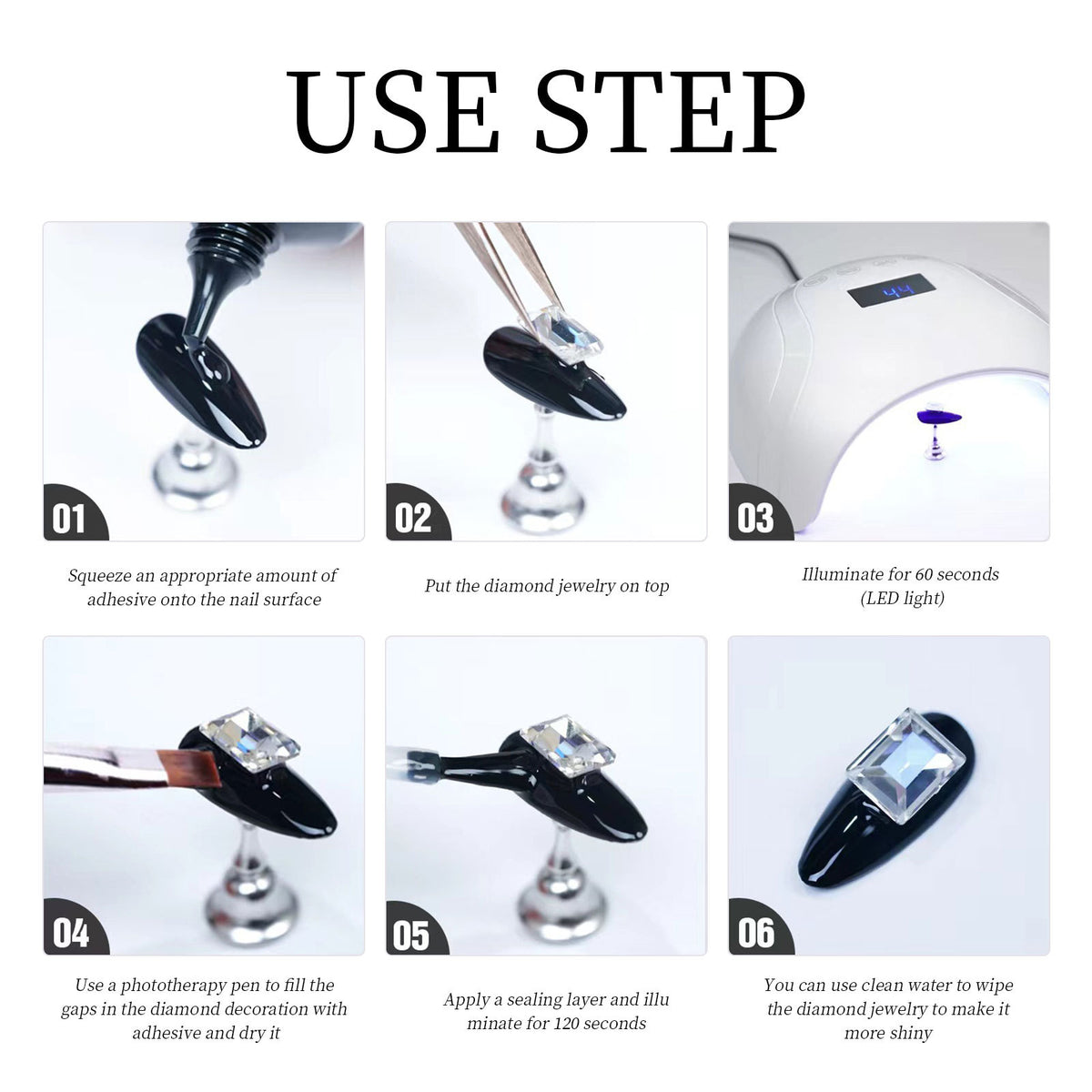 USE STEP

01

Squeeze an appropriate amount of adhesive onto the nail surface

02

Put the diamond jewelry on top

44

03

Illuminate for 60 seconds (LED light)

04

Use a phototherapy pen to fill the gaps in the diamond decoration with adhesive and dry it

05

Apply a sealing layer and illu minate for 120 seconds

06

You can use clean water to wipe the diamond jewelry to make it more shiny